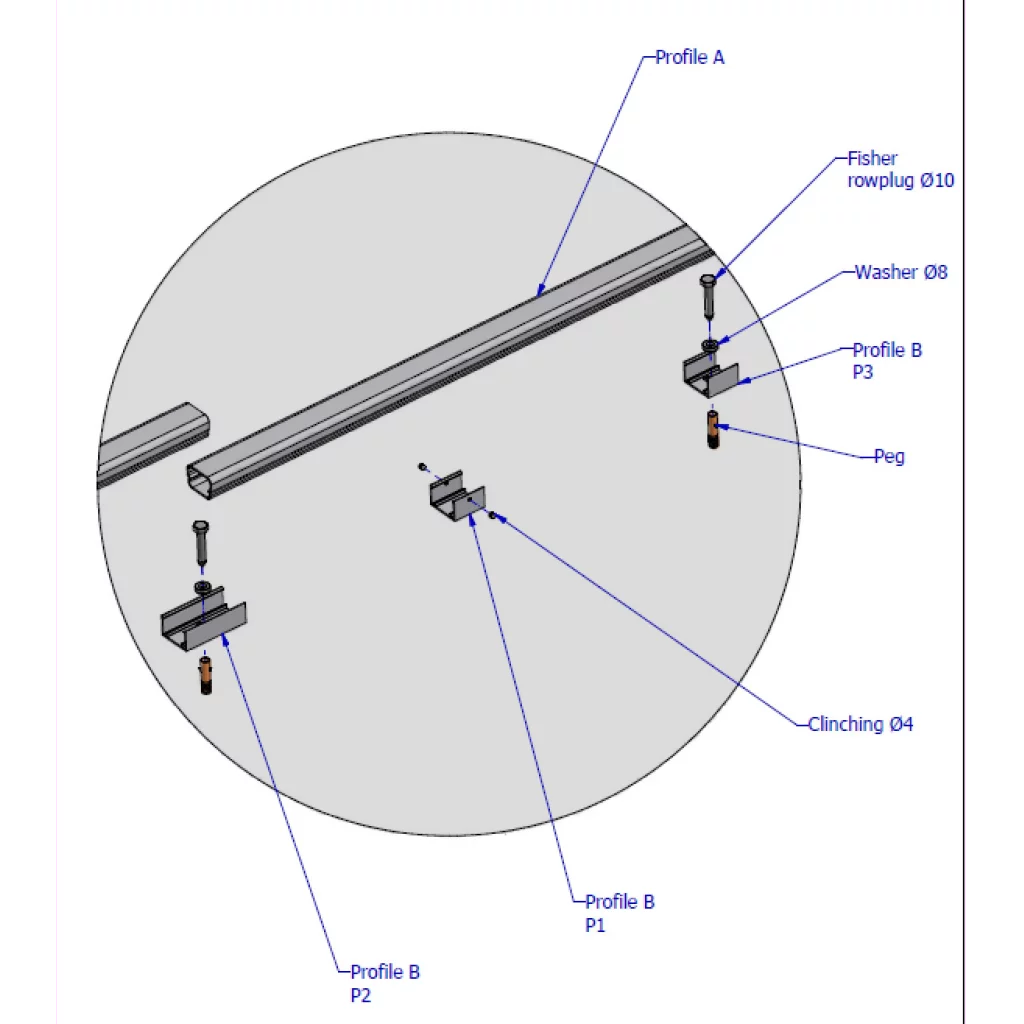 Profile A

Fisher rowplug Ø10

Washer Ø8

Profile B P3

Peg

Clinching Ø4

Profile B P1

Profile B P2