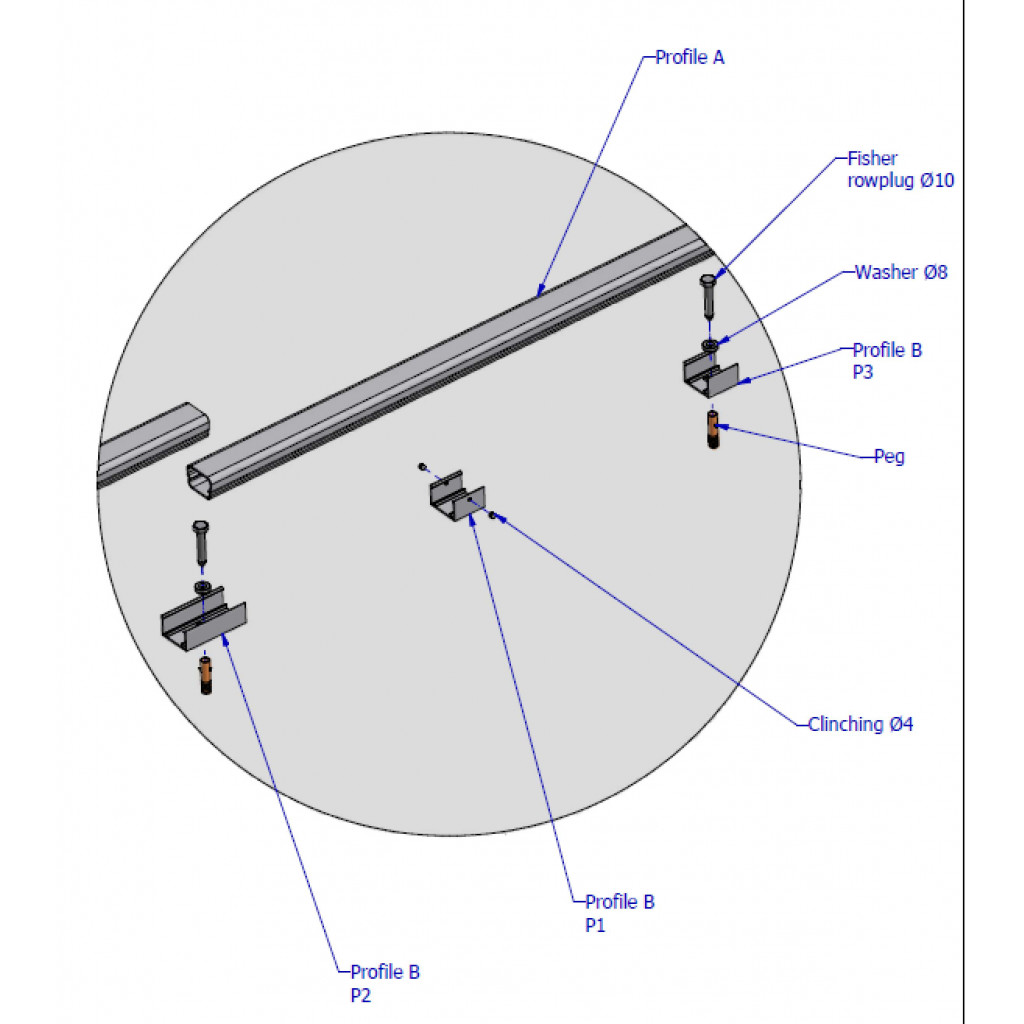 Profile A

Fisher rowplug Ø10

Washer Ø8

Profile B
P3

Peg

Clinching Ø4

Profile B
P1

Profile B
P2