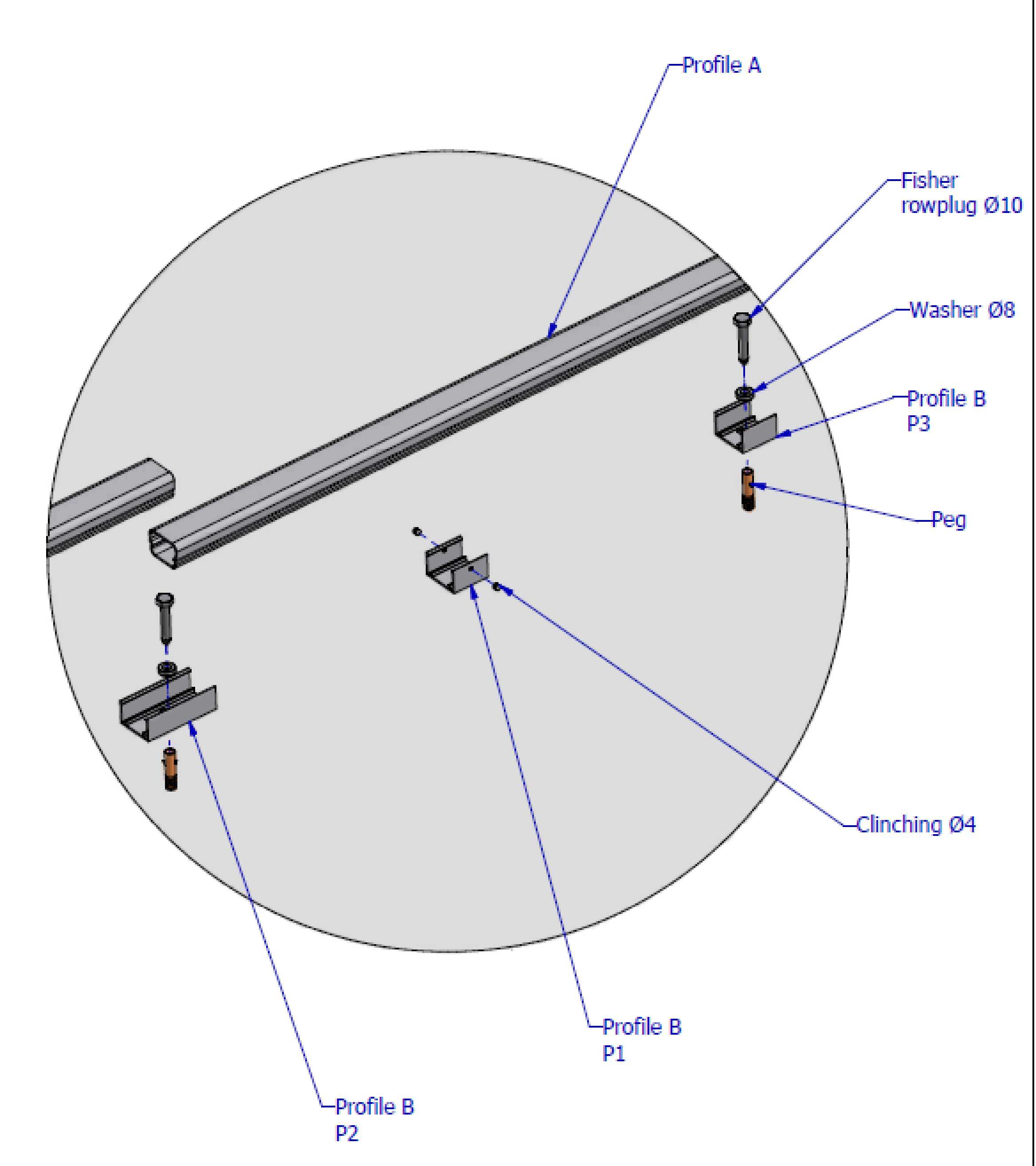 Profile A

Fisher rowplug Ø10

Washer Ø8

Profile B P3

Peg

Clinching Ø4

Profile B P1

Profile B P2